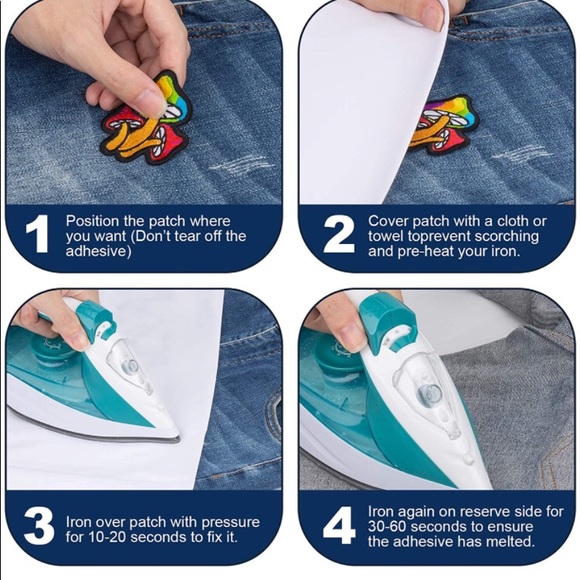 1 Position the patch where you want (Don't tear off the adhesive)

2 Cover patch with a cloth or towel toprevent scorching and pre-heat your iron.

3 Iron over patch with pressure for 10-20 seconds to fix it.

4 Iron again on reserve side for 30-60 seconds to ensure the adhesive has melted.